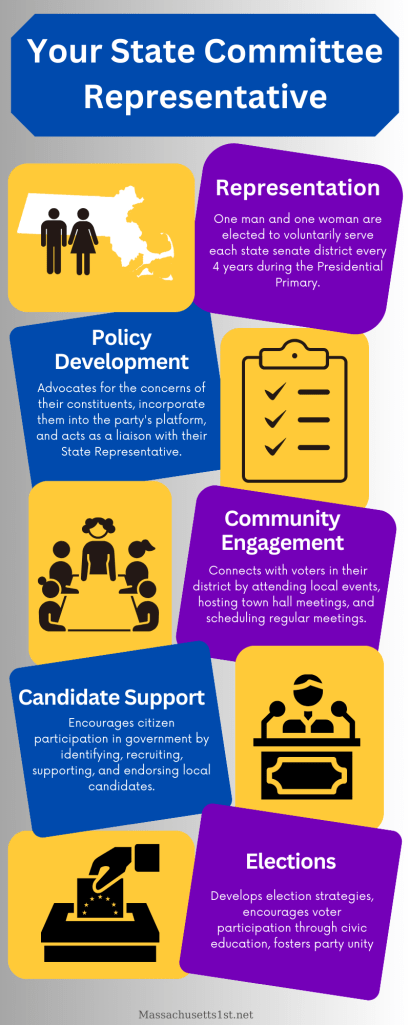 Your State Committee Representative

Representation

One man and one woman are elected to voluntarily serve each state senate district every 4 years during the Presidential Primary.

Policy Development

Advocates for the concerns of their constituents, incorporate them into the party's platform, and acts as a liaison with their State Representative.

Community Engagement

Connects with voters in their district by attending local events, hosting town hall meetings, and scheduling regular meetings.

Candidate Support

Encourages citizen participation in government by identifying, recruiting, supporting, and endorsing local candidates.

Elections

Develops election strategies, encourages voter participation through civic education, fosters party unity

Massachusetts1st.net